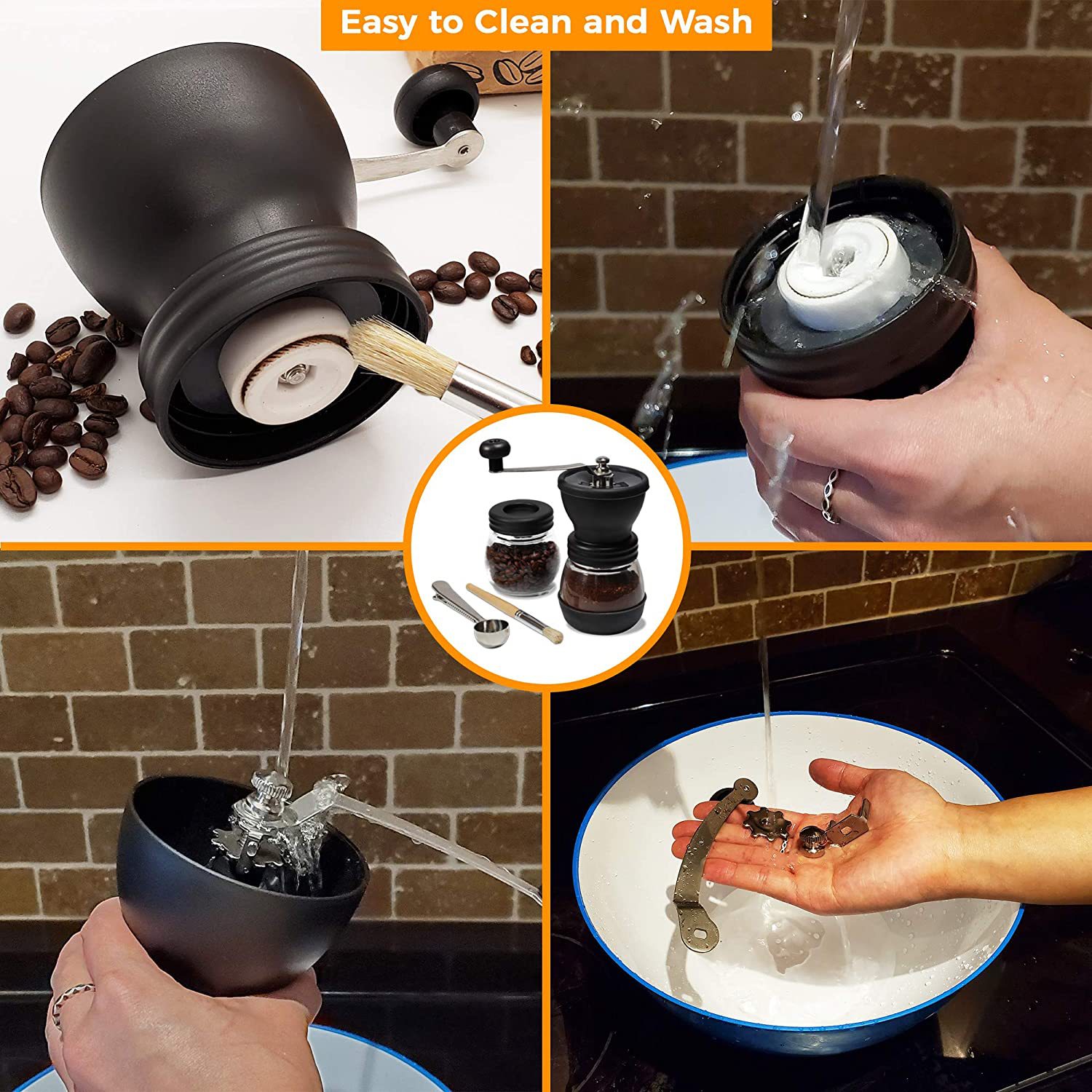 Easy to Clean and Wash